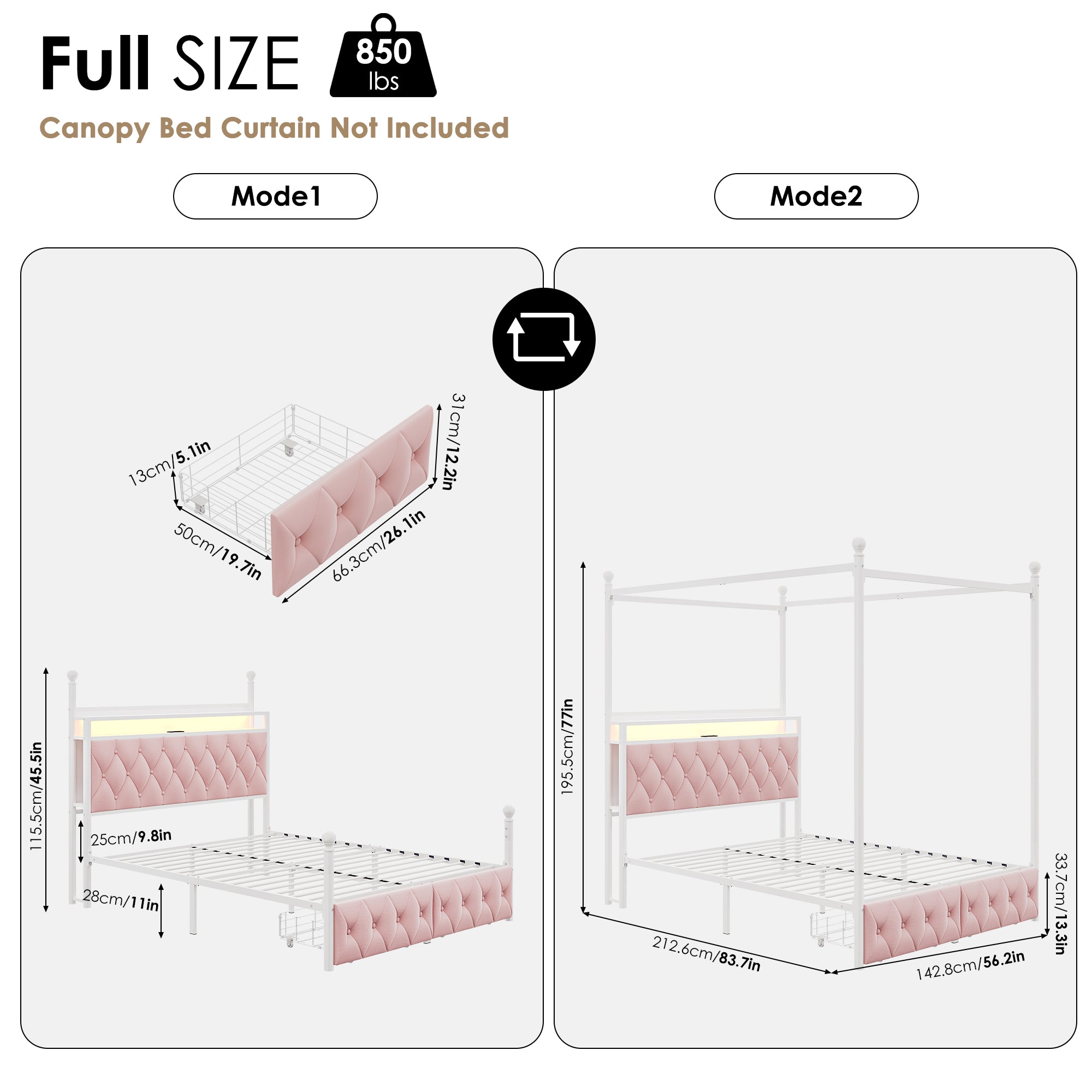 Full SIZE

850 lbs

Canopy Bed Curtain Not Included

Mode1

Mode2

13cm/5.1in

31cm/12.2in

50cm/19.7in

66.3cm/26.1in

115.5cm/45.5in

25cm/9.8in

28cm/11in

195.5cm/77in

33.7cm/13.3in

212.6cm/83.7in

142.8cm/56.2in